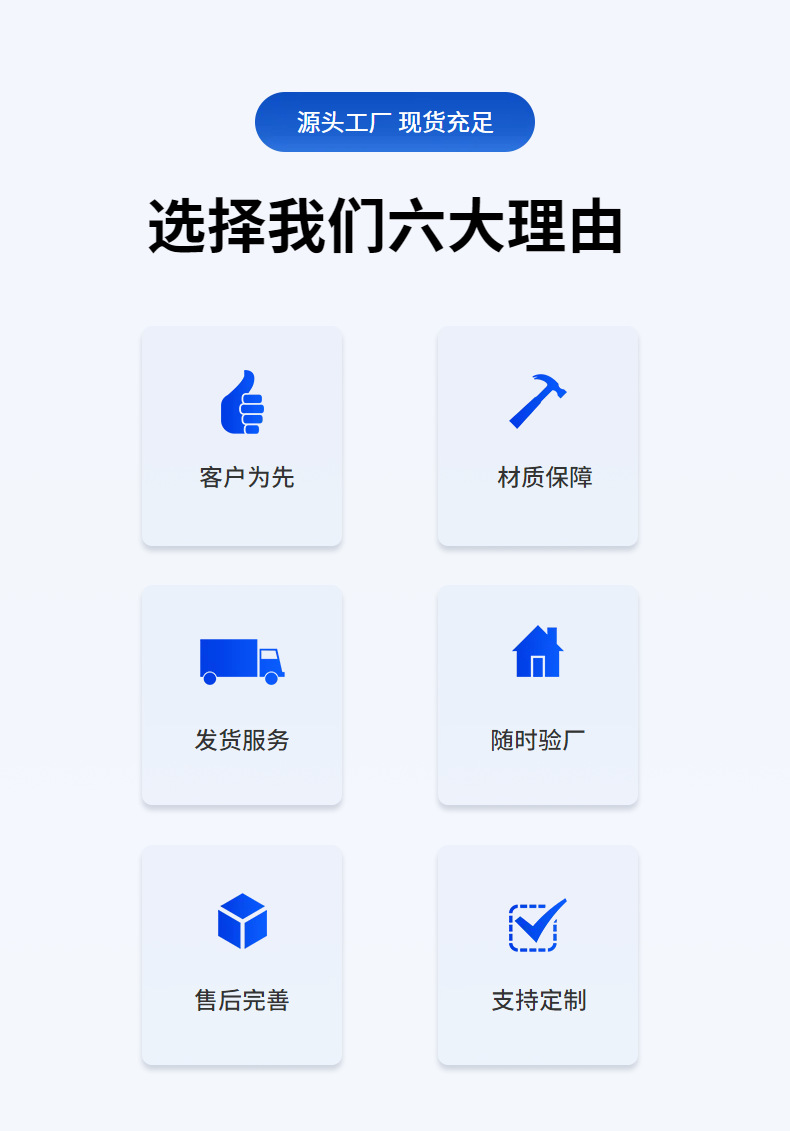 源头工厂 现货充足

选择我们六大理由

客户为先

材质保障

发货服务

随时验厂

售后完善

支持定制